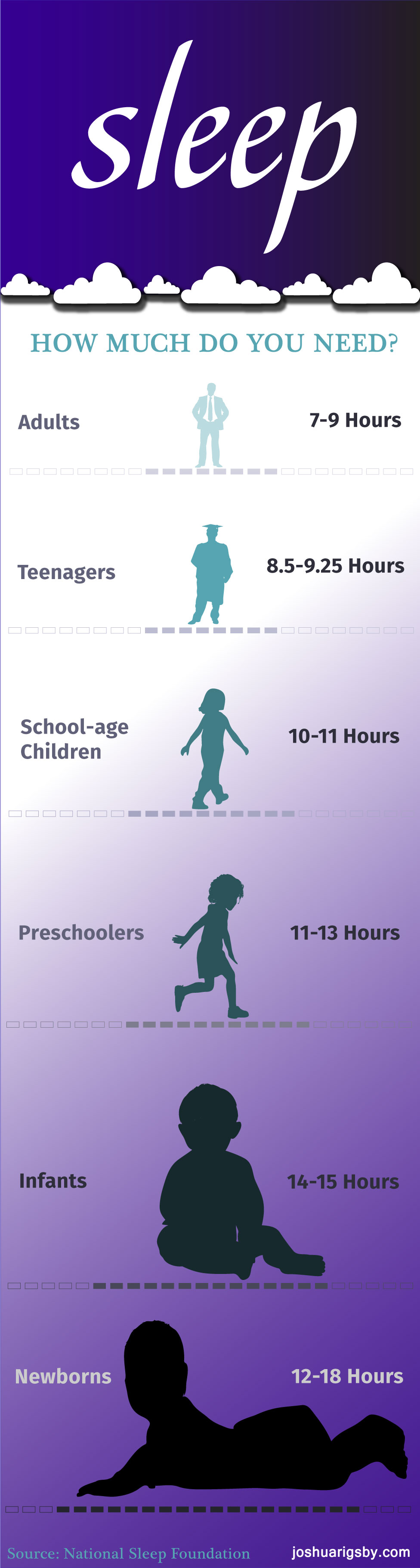 sleep

HOW MUCH DO YOU NEED?

Adults

7-9 Hours

Teenagers

8.5-9.25 Hours

School-age Children

10-11 Hours

Preschoolers

11-13 Hours

Infants

14-15 Hours

Newborns

12-18 Hours

Source: National Sleep Foundation

joshuarigsby.com